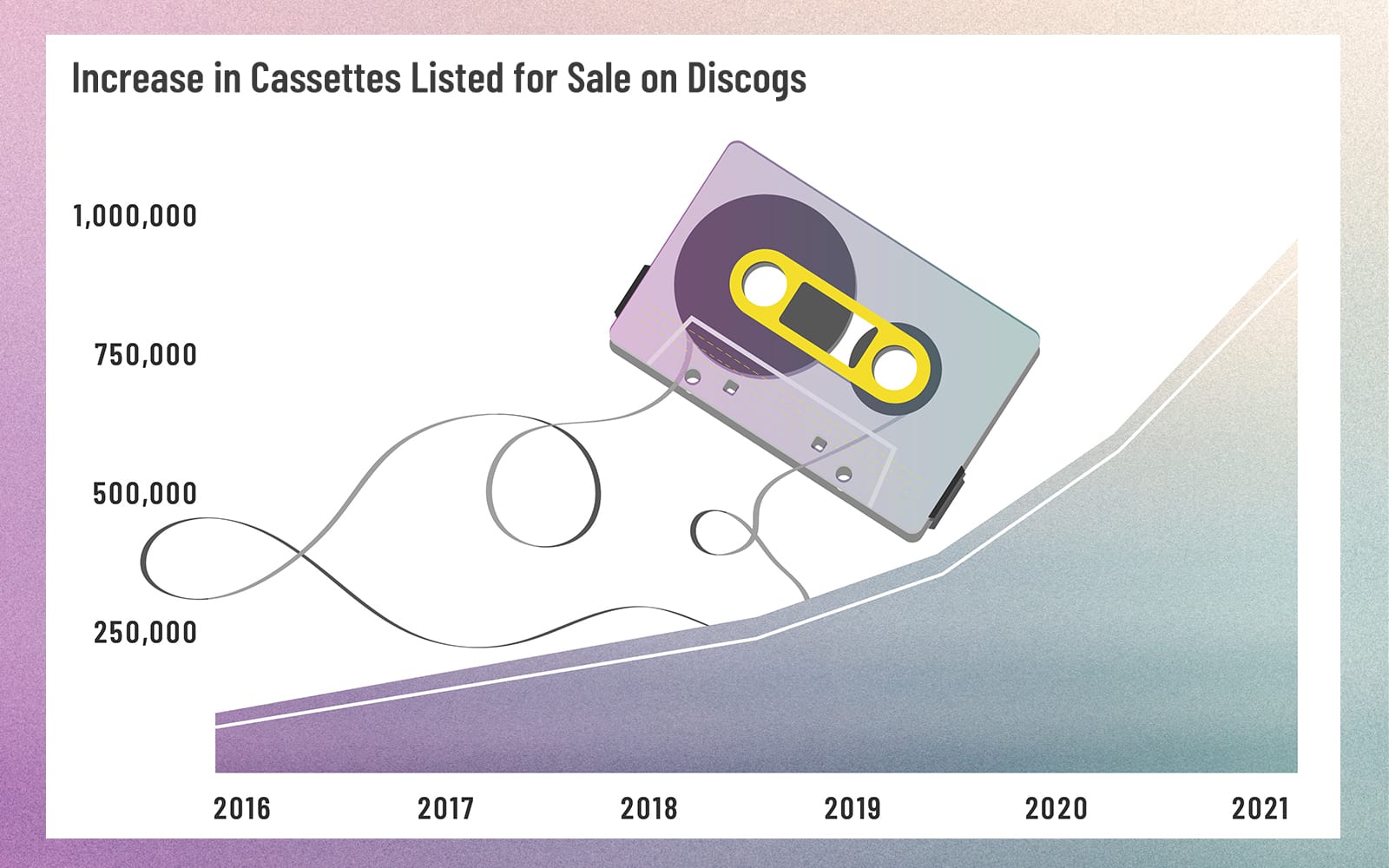 Increase in Cassettes Listed for Sale on Discogs

1,000,000

750,000

500,000

250,000

2016
2017
2018
2019
2020
2021