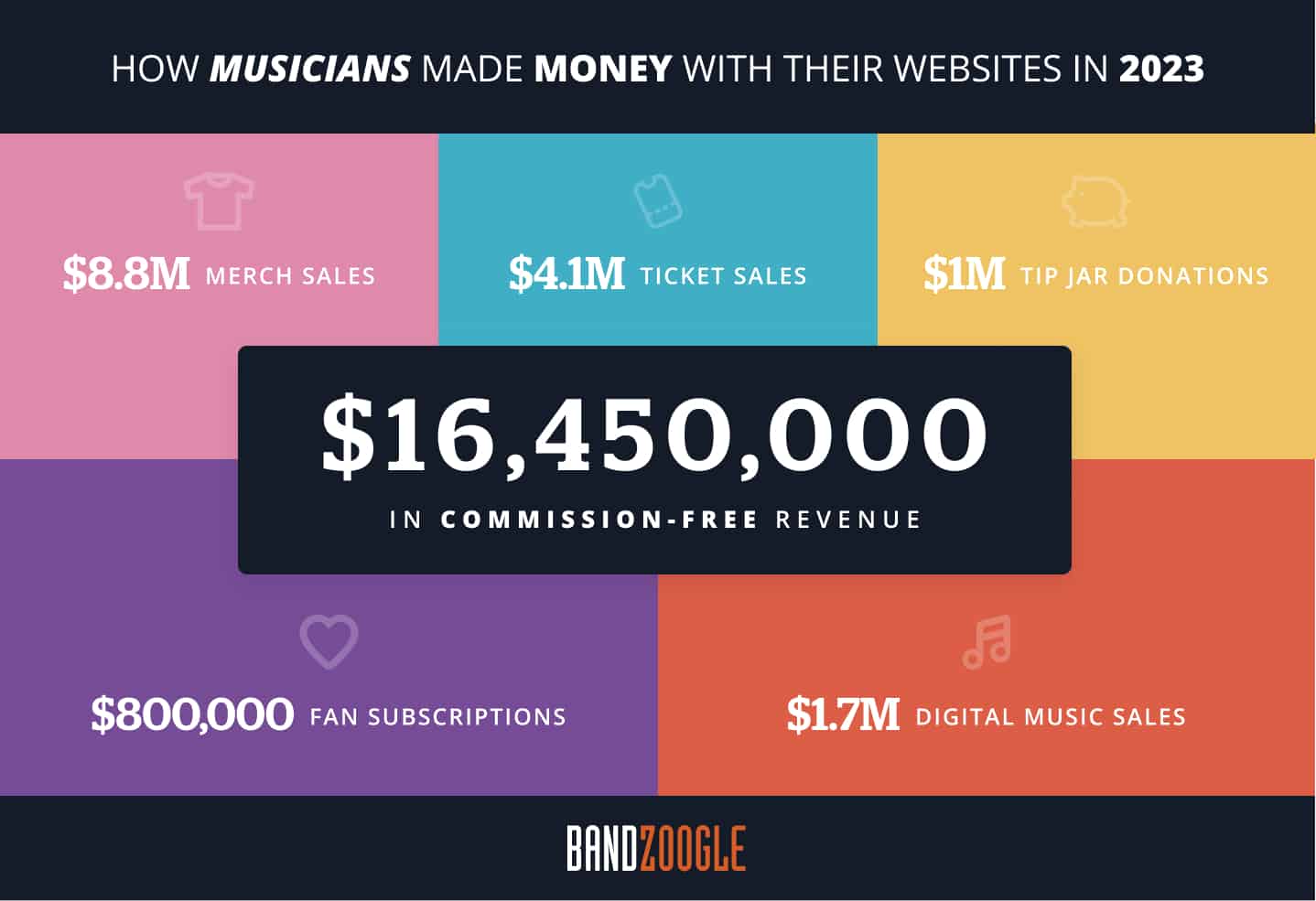 HOW MUSICIANS MADE MONEY WITH THEIR WEBSITES IN 2023

\$8.8M MERCH SALES

\$4.1M TICKET SALES

\$1M TIP JAR DONATIONS

\$16,450,000

IN COMMISSION-FREE REVENUE

\$800,000 FAN SUBSCRIPTIONS

\$1.7M DIGITAL MUSIC SALES

BANDZOOGLE